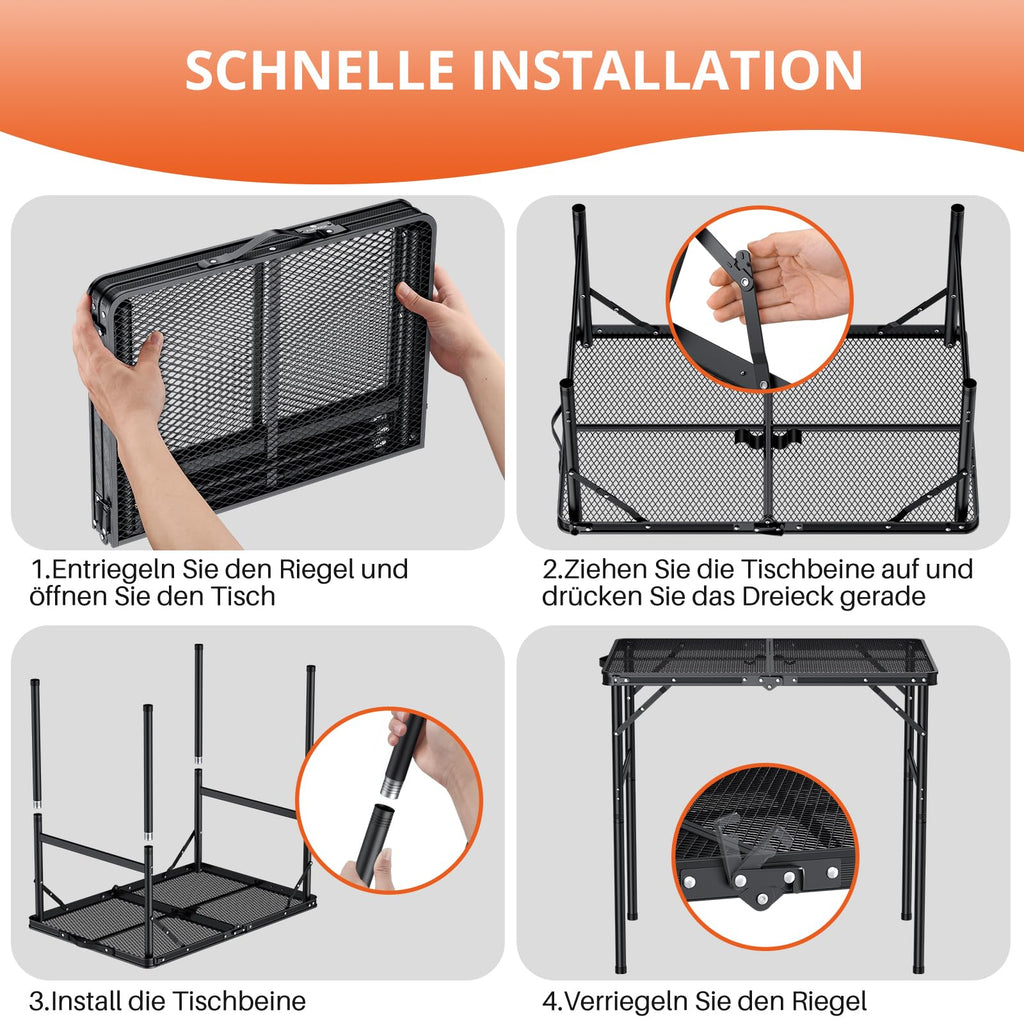 SCHNELLE INSTALLATION

1.Entriegeln Sie den Riegel und öffnen Sie den Tisch

2.Ziehen Sie die Tischbeine auf und drücken Sie das Dreieck gerade

3.Install die Tischbeine

4.Verriegeln Sie den Riegel