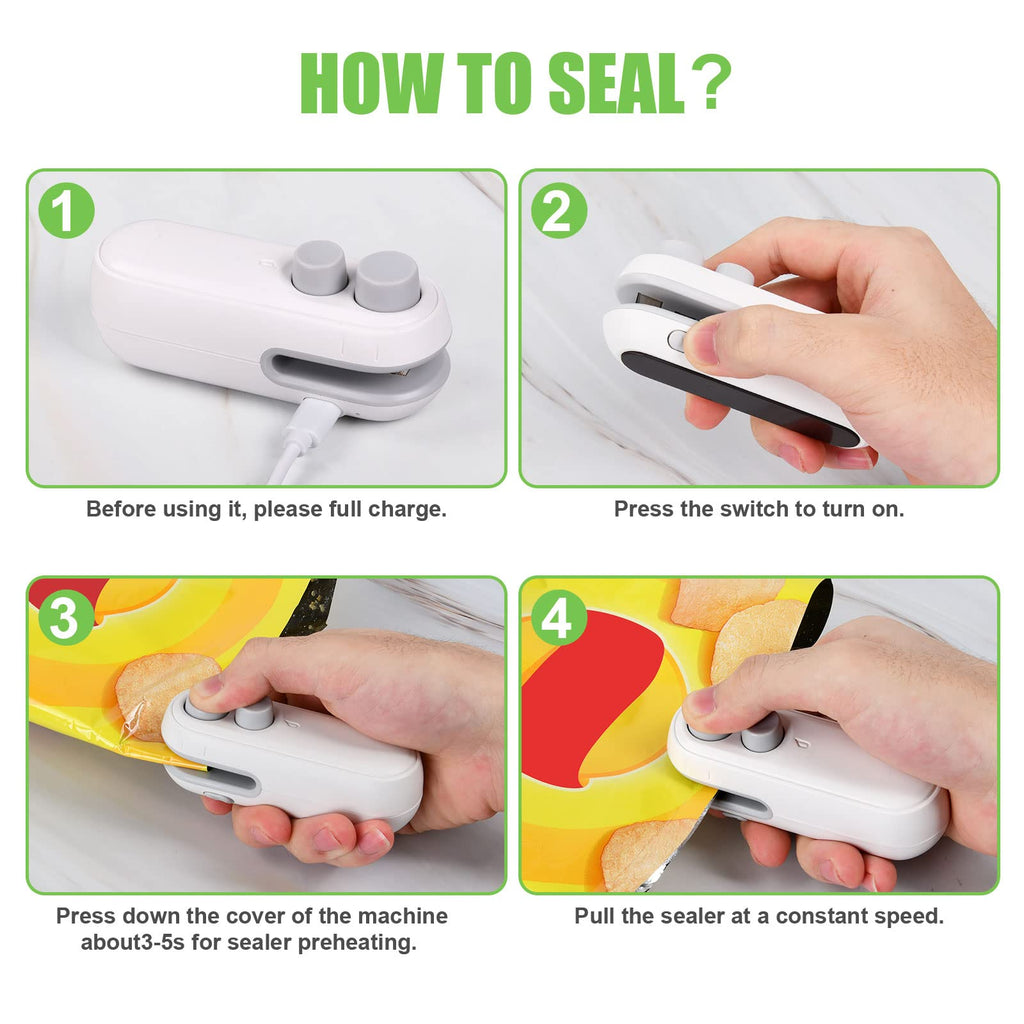 HOW TO SEAL ?

1

Before using it, please full charge.

2

Press the switch to turn on.

3

Press down the cover of the machine about3-5s for sealer preheating.

4

Pull the sealer at a constant speed.